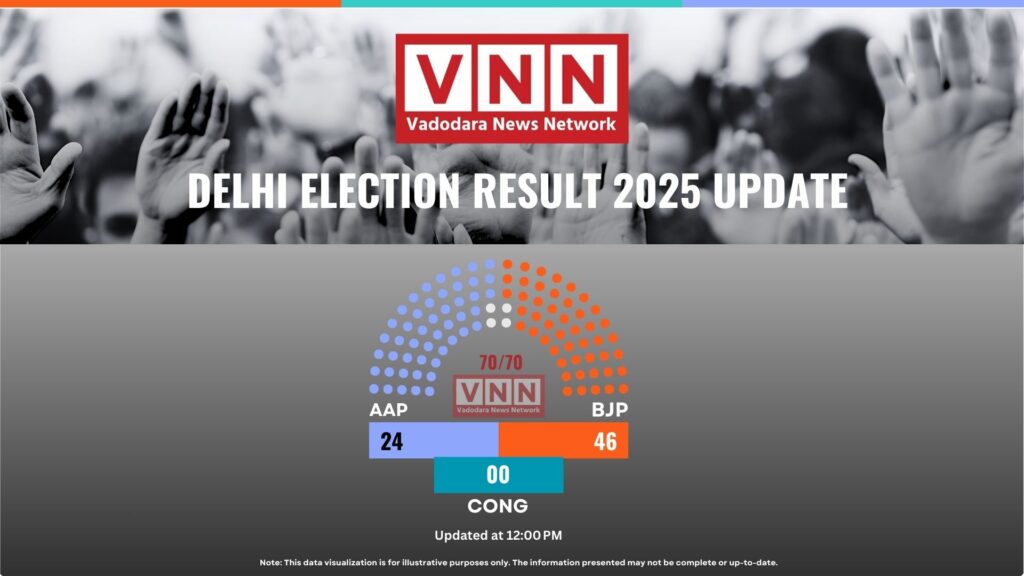 VNN
Vadodara News Network

DELHI ELECTION RESULT 2025 UPDATE

70/70
VNN
Vadodara News Network

AAP
BJP

24
46

00
CONG

Updated at 12:00 PM

Note: This data visualization is for illustrative purposes only. The information presented may not be complete or up-to-date.